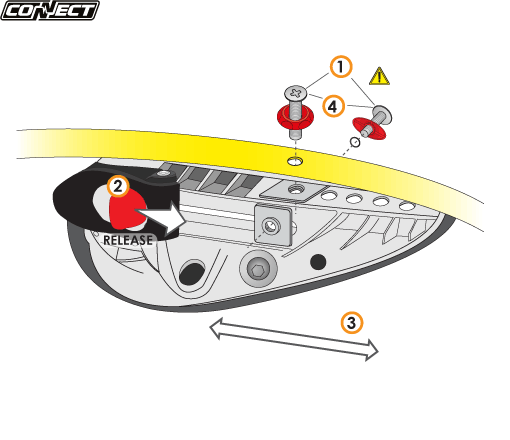 CONNECT

1

4

2

RELEASE

3