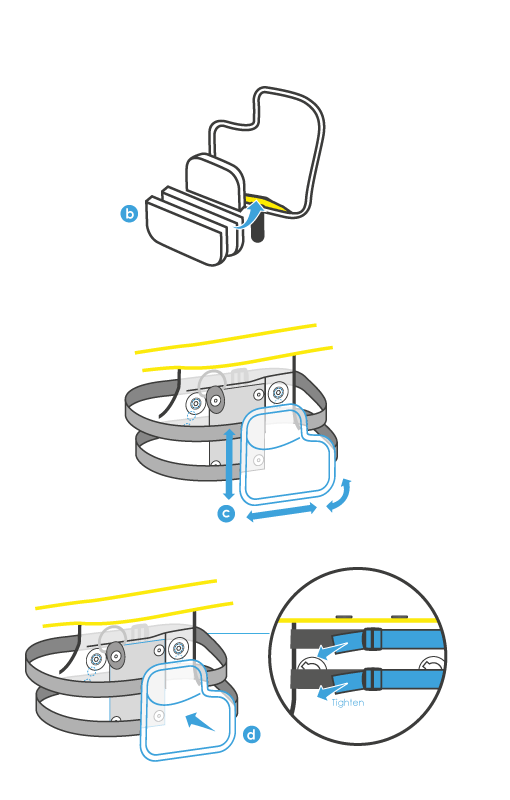 b

c

d

Tighten